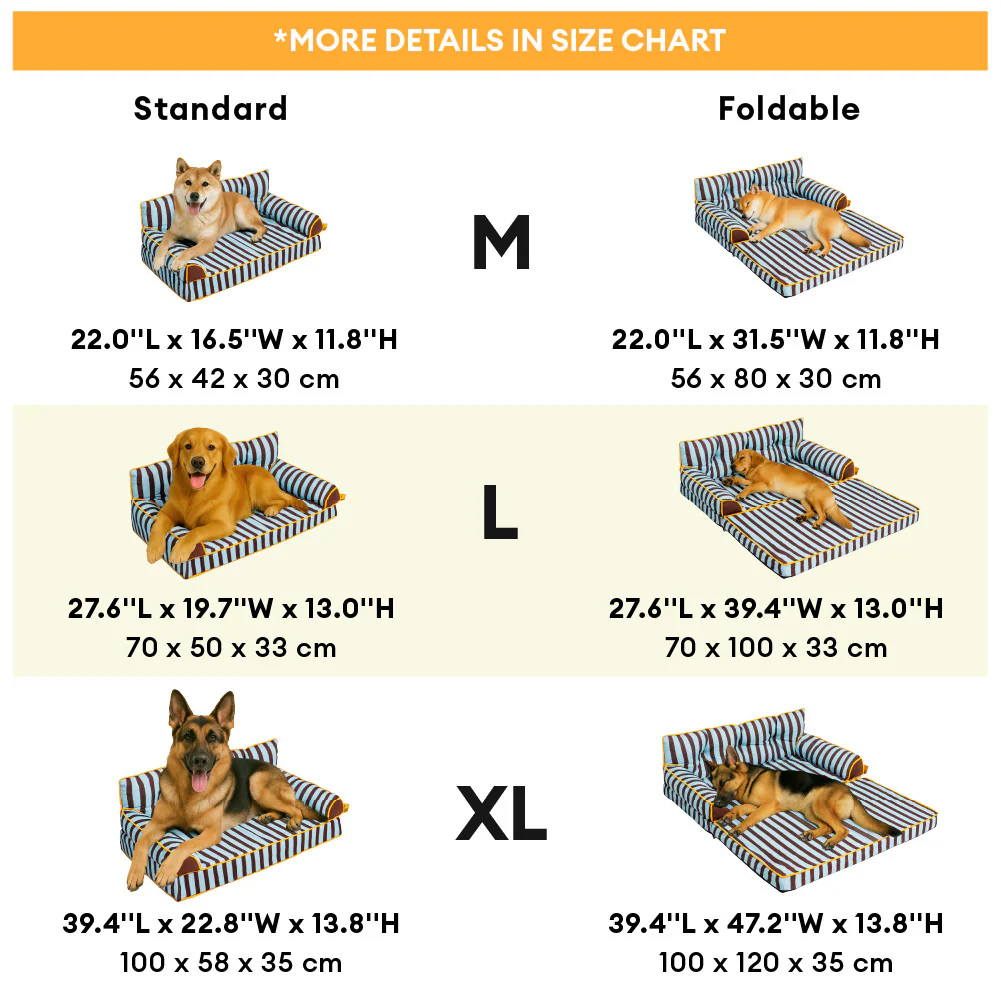 *MORE DETAILS IN SIZE CHART

Standard

Foldable

M

22.0''L x 16.5''W x 11.8''H
56 x 42 x 30 cm

22.0''L x 31.5''W x 11.8''H
56 x 80 x 30 cm

L

27.6''L x 19.7''W x 13.0''H
70 x 50 x 33 cm

27.6''L x 39.4''W x 13.0''H
70 x 100 x 33 cm

XL

39.4''L x 22.8''W x 13.8''H
100 x 58 x 35 cm

39.4''L x 47.2''W x 13.8''H
100 x 120 x 35 cm